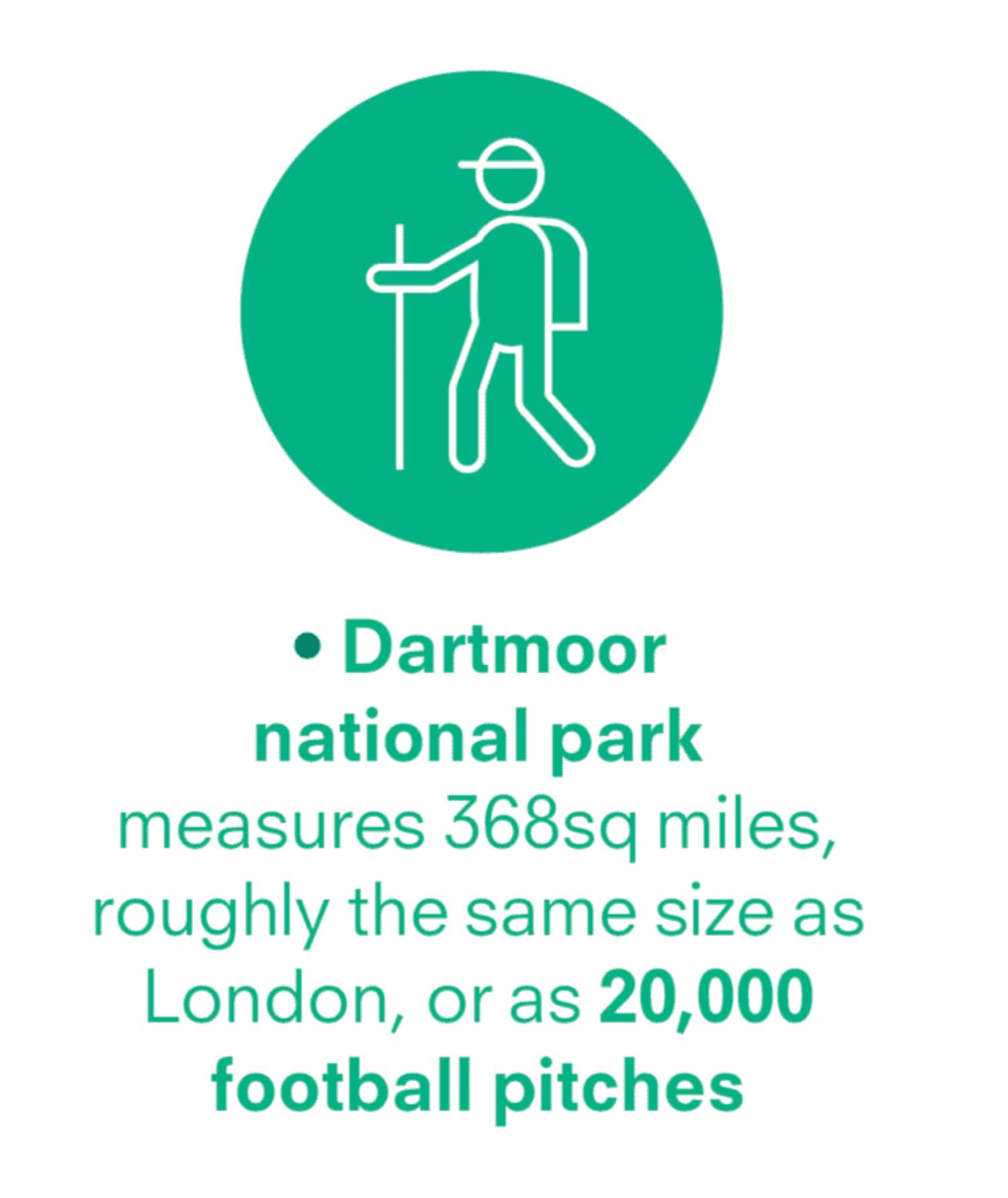 • Dartmoor national park measures 368sq miles, roughly the same size as London, or as 20,000 football pitches