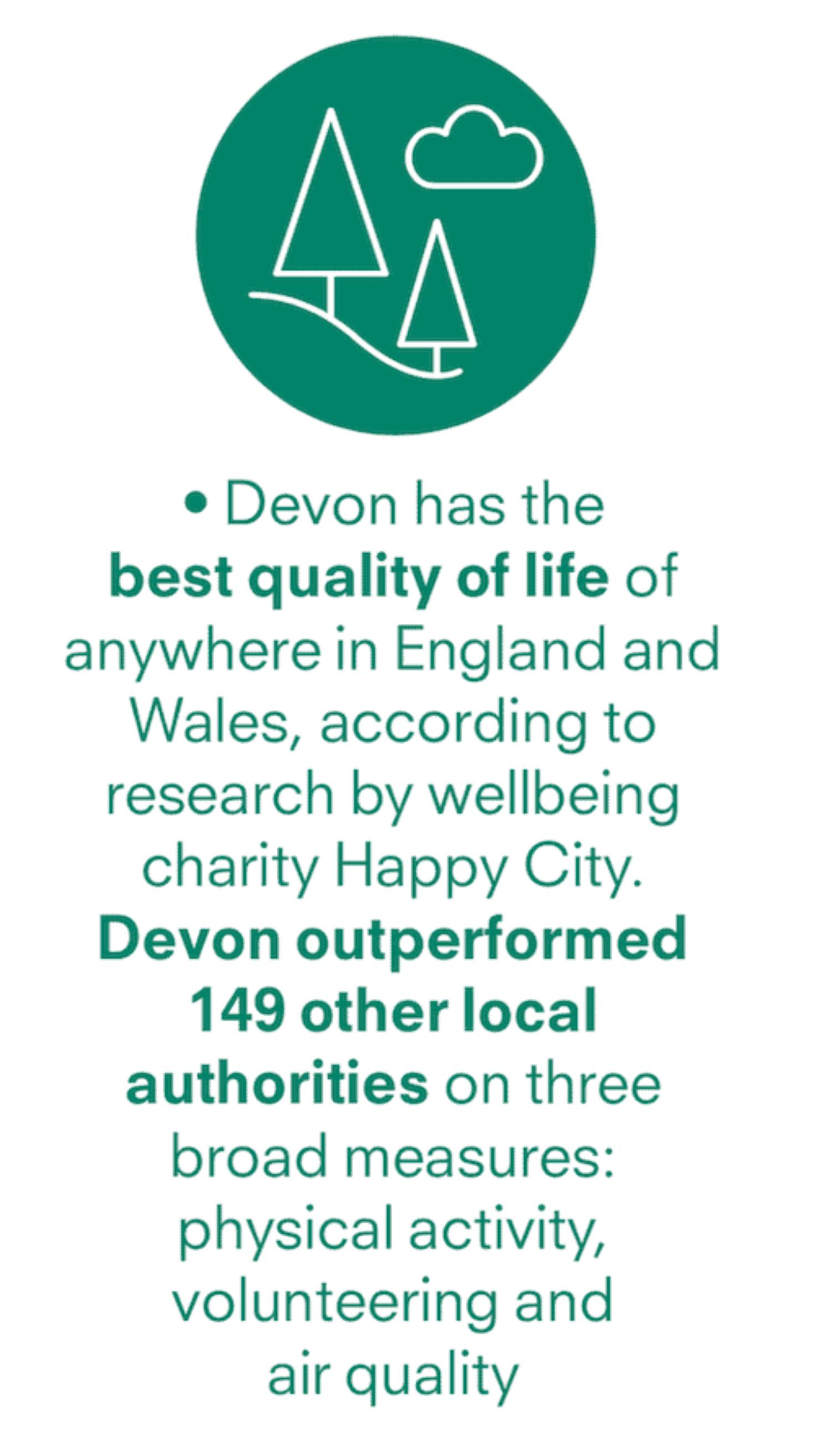 • Devon has the best quality of life of anywhere in England and Wales, according to research by wellbeing charity Happy City. Devon outperformed 149 other local authorities on three broad measures: physical activity, volunteering and air quality